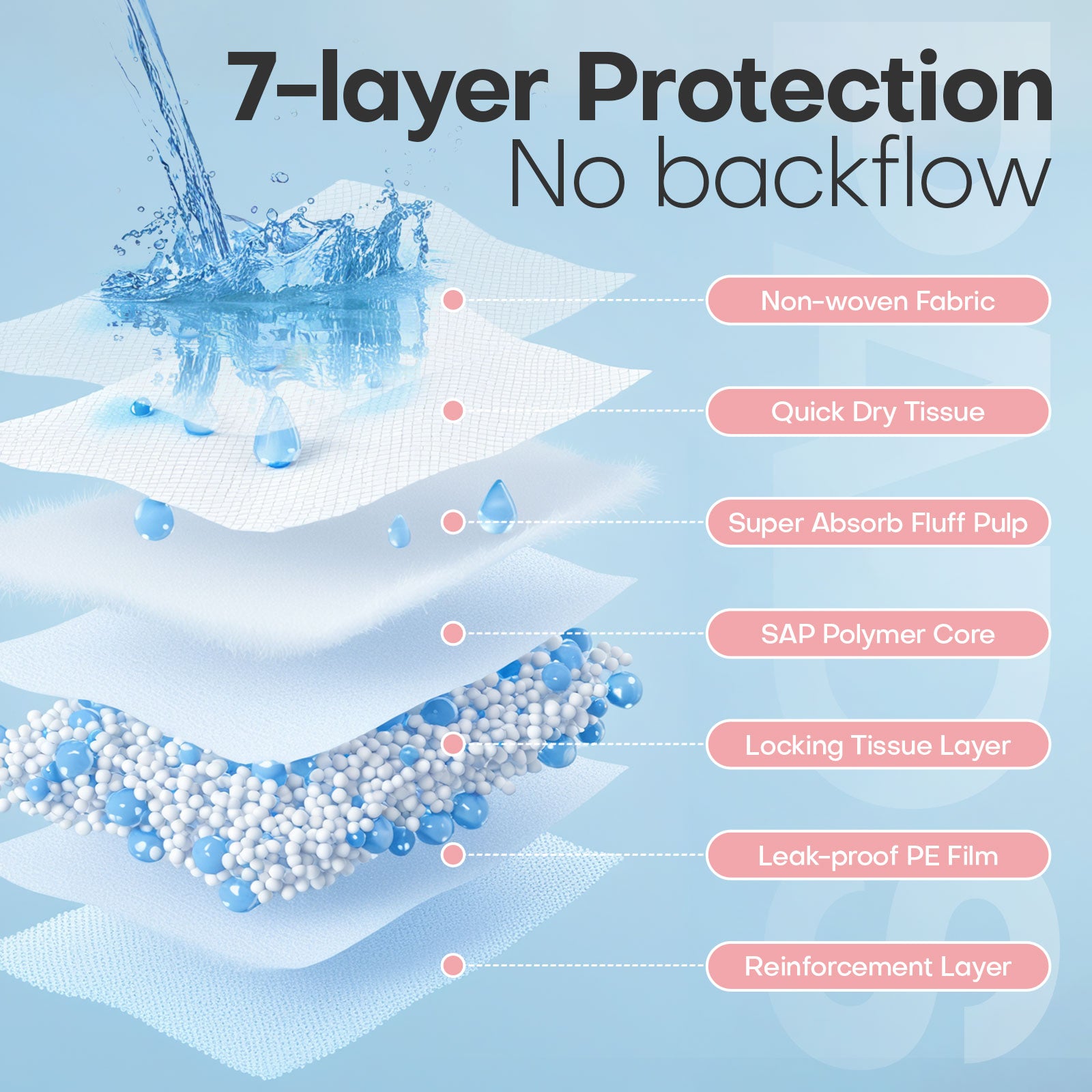 7-layer Protection
No backflow

Non-woven Fabric

Quick Dry Tissue

Super Absorb Fluff Pulp

SAP Polymer Core

Locking Tissue Layer

Leak-proof PE Film

Reinforcement Layer