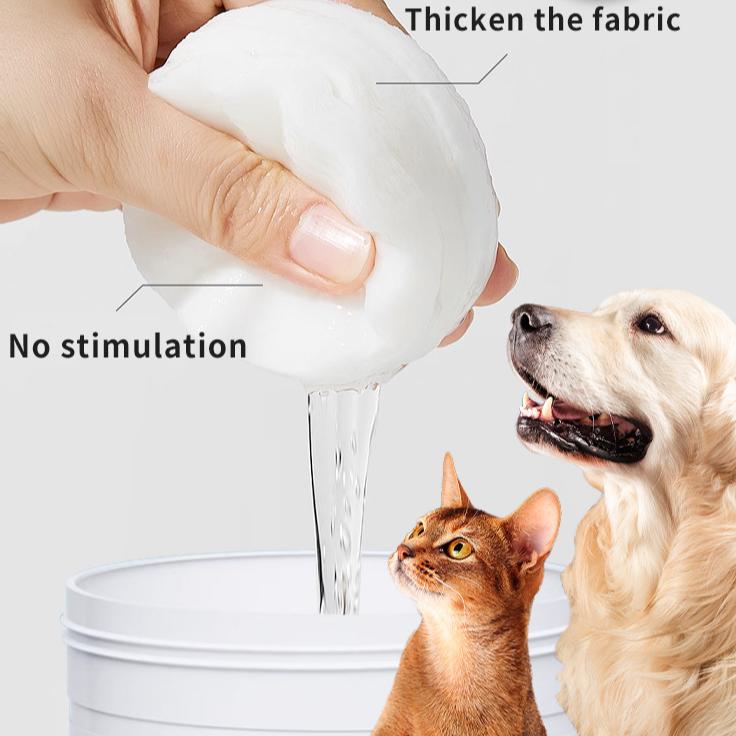 Thicken the fabric

No stimulation