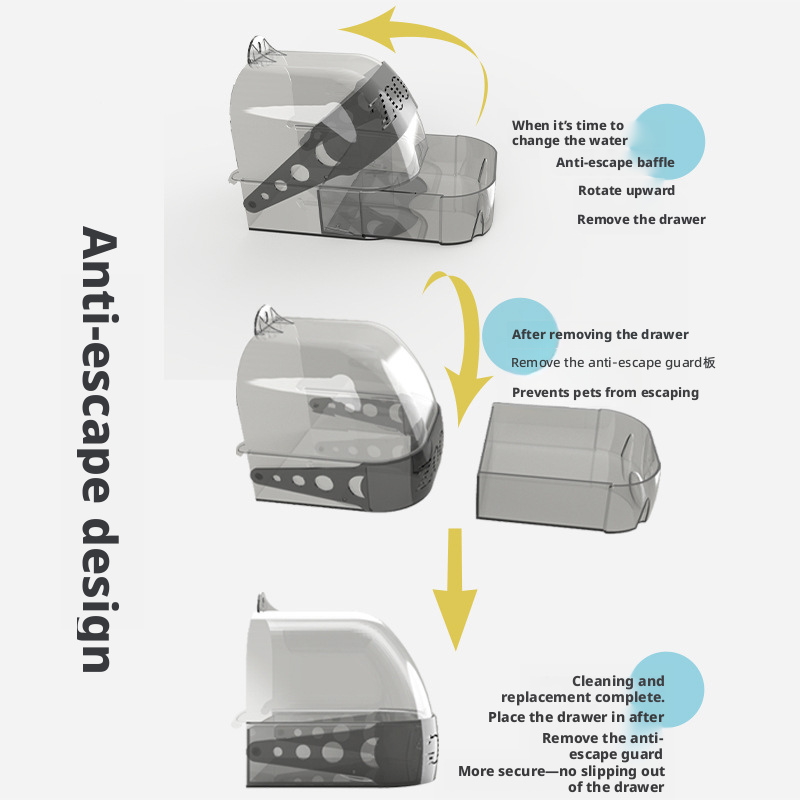 Anti-escape design

When it's time to change the water

Anti-escape baffle

Rotate upward

Remove the drawer

After removing the drawer

Remove the anti-escape guard板

Prevents pets from escaping

Cleaning and replacement complete.

Place the drawer in after

Remove the anti-escape guard

More secure—no slipping out of the drawer